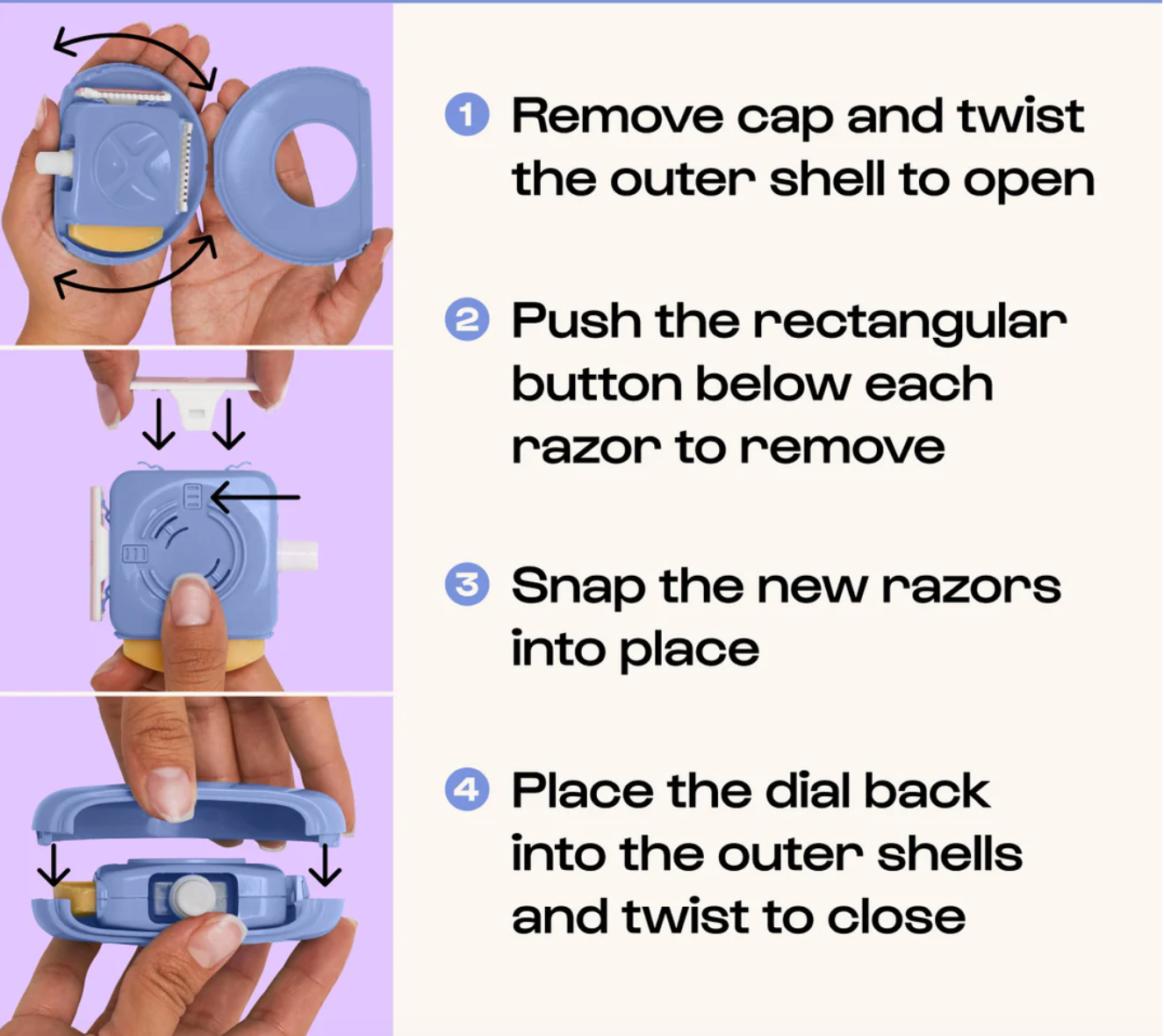 1 Remove cap and twist the outer shell to open

2 Push the rectangular button below each razor to remove

3 Snap the new razors into place

4 Place the dial back into the outer shells and twist to close